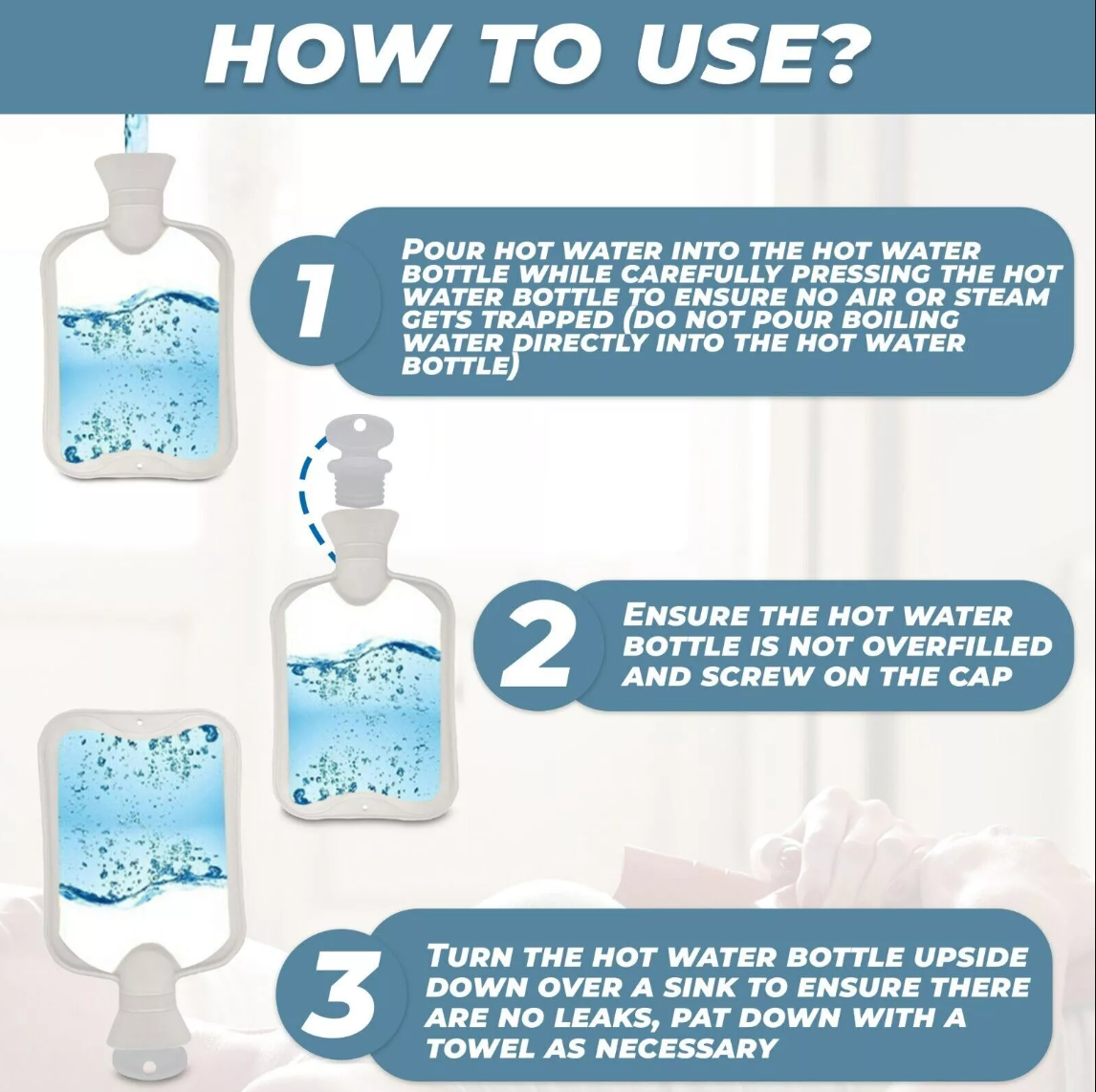 HOW TO USE?

1

POUR HOT WATER INTO THE HOT WATER BOTTLE WHILE CAREFULLY PRESSING THE HOT WATER BOTTLE TO ENSURE NO AIR OR STEAM GETS TRAPPED (DO NOT POUR BOILING WATER DIRECTLY INTO THE HOT WATER BOTTLE)

2

ENSURE THE HOT WATER BOTTLE IS NOT OVERFILLED AND SCREW ON THE CAP

3

TURN THE HOT WATER BOTTLE UPSIDE DOWN OVER A SINK TO ENSURE THERE ARE NO LEAKS, PAT DOWN WITH A TOWEL AS NECESSARY